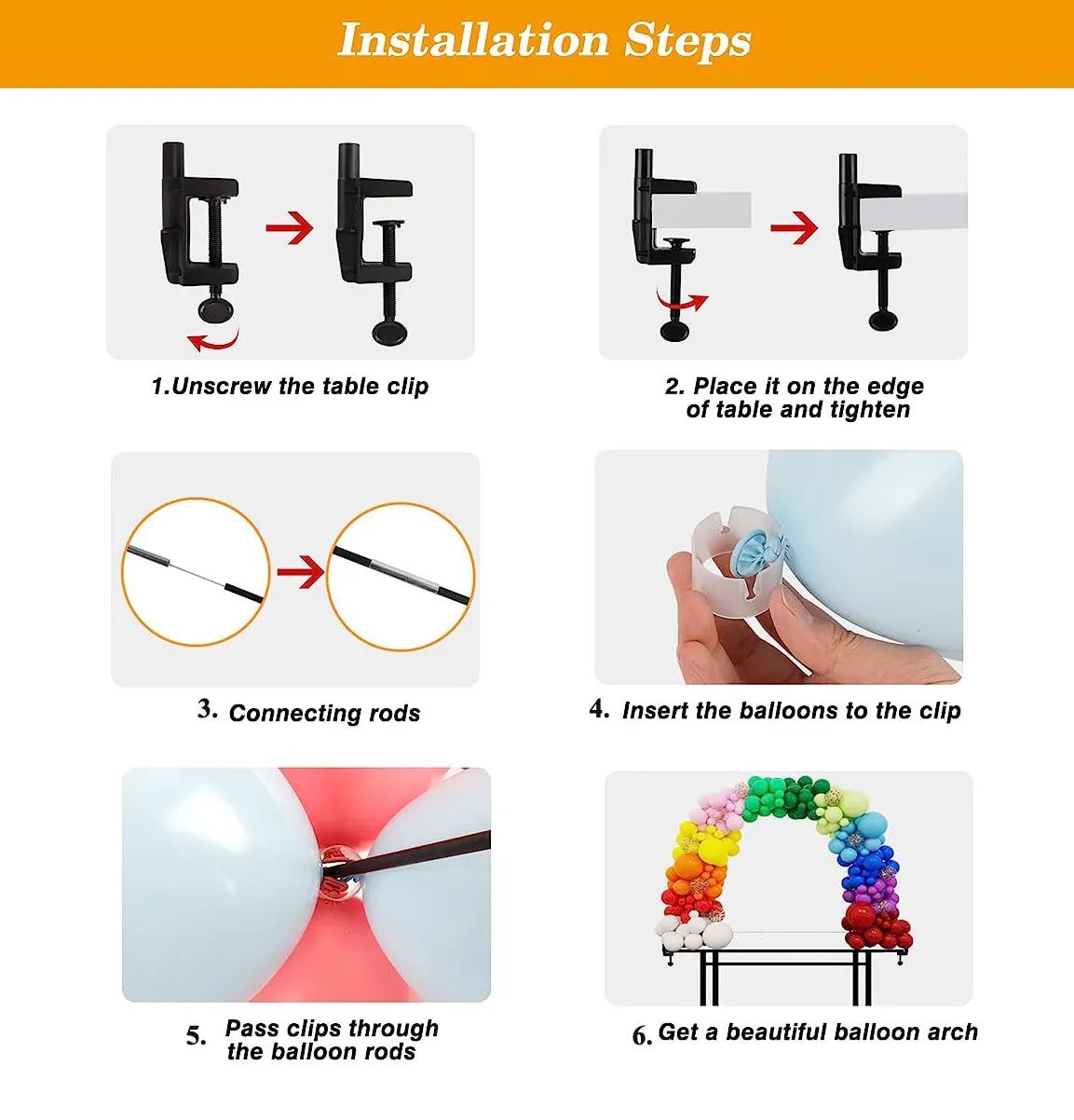 Installation Steps

1.Unscrew the table clip

2. Place it on the edge of table and tighten

3. Connecting rods

4. Insert the balloons to the clip

5. Pass clips through the balloon rods

6. Get a beautiful balloon arch