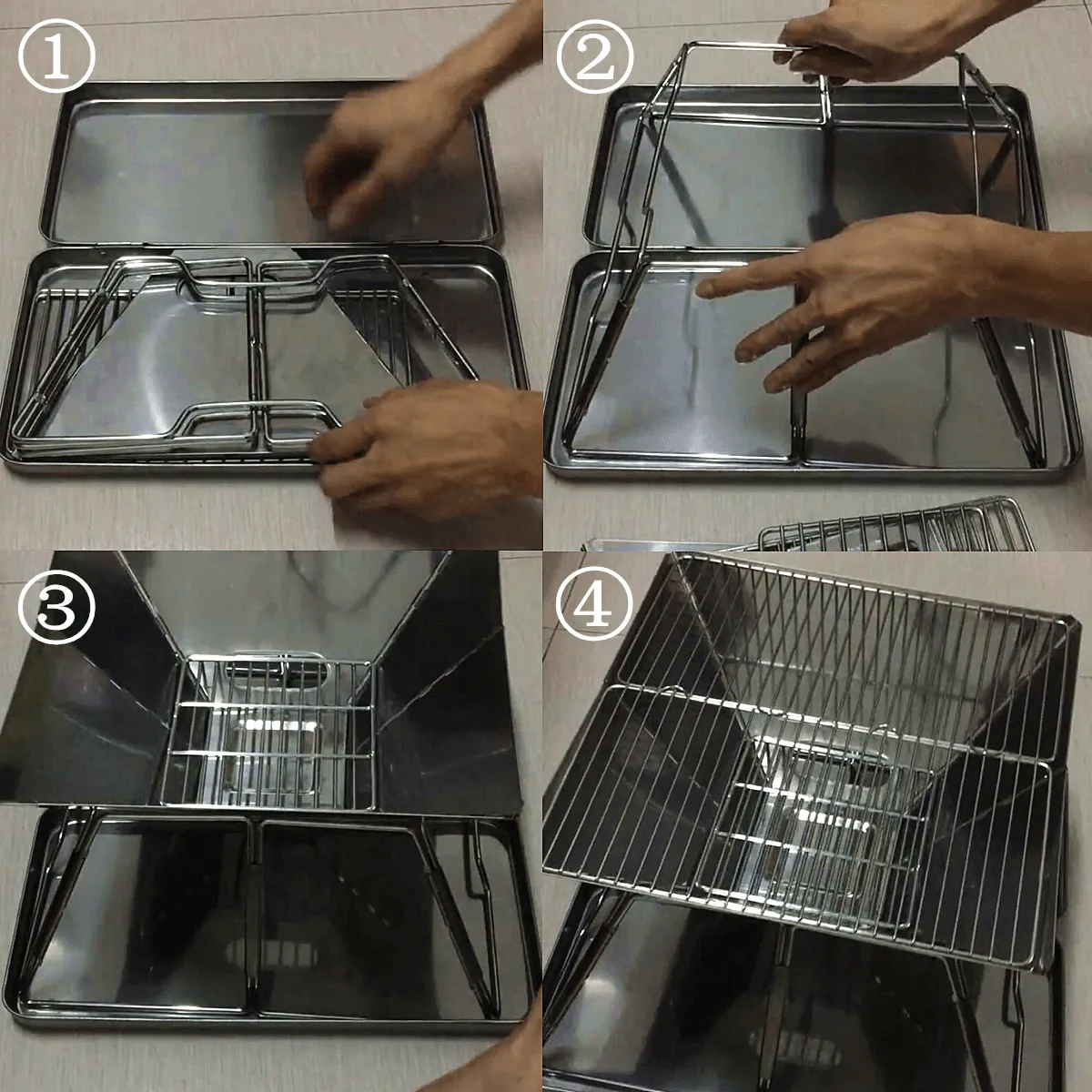 ①
②
③
④